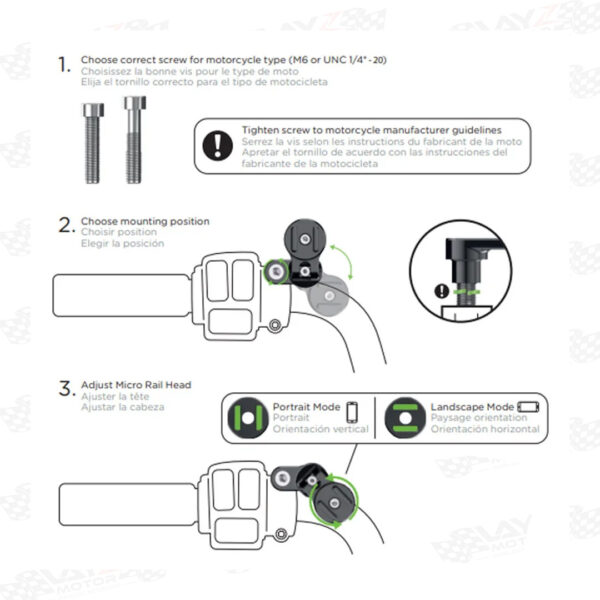 1. Choose correct screw for motorcycle type (M6 or UNC 1/4" - 20)
Choisissez la bonne vis pour le type de moto
Elija el tornillo correcto para el tipo de motocicleta

Tighten screw to motorcycle manufacturer guidelines
Serrez la vis selon les instructions du fabricant de la moto
Apretar el tornillo de acuerdo con las instrucciones del fabricante de la motocicleta

2. Choose mounting position
Choisir position
Elegir la posición

3. Adjust Micro Rail Head
Ajuster la tête
Ajustar la cabeza

Portrait Mode
Portrait
Orientación vertical

Landscape Mode
Paysage orientation
Orientación horizontal